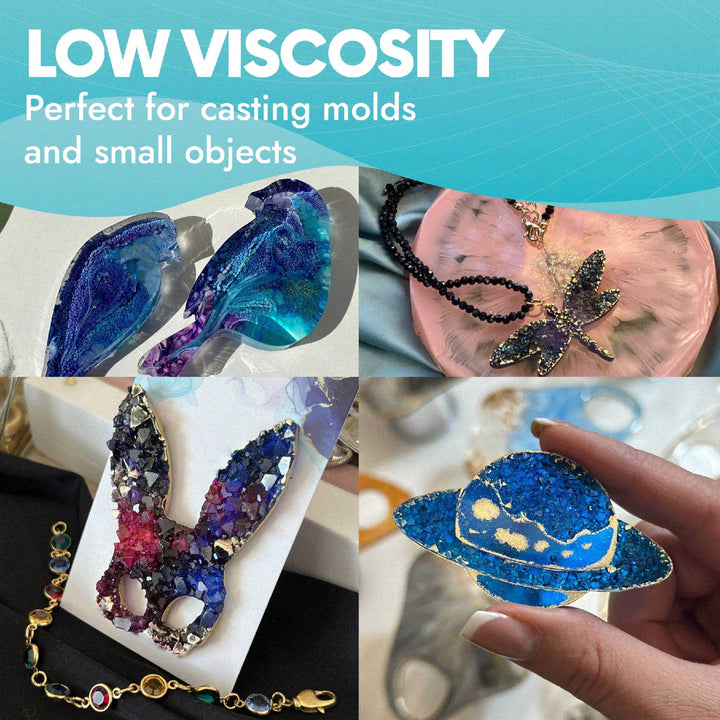 LOW VISCOSITY
Perfect for casting molds and small objects